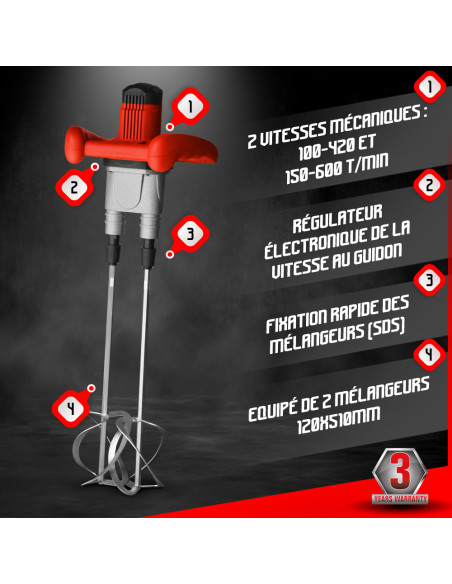 1

2

3

4

1

2 VITESSES MÉCANIQUES : 100-420 ET 150-600 T/MIN

2

RÉGULATEUR ÉLECTRONIQUE DE LA VITESSE AU GUIDON

3

FIXATION RAPIDE DES MÉLANGEURS (SDS)

4

EQUIPÉ DE 2 MÉLANGEURS 120X510MM

3
YEARS WARRANTY