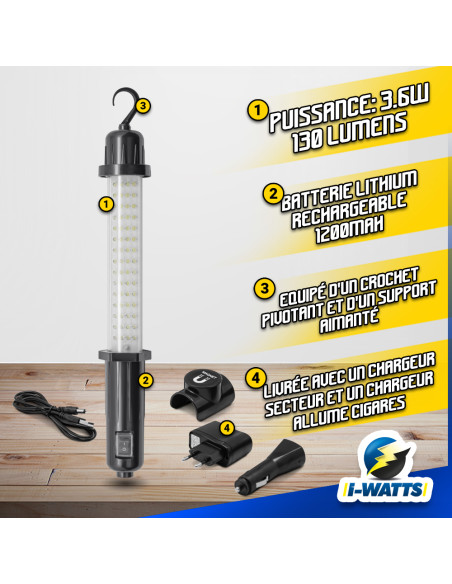 3

1

2

4

1 PUISSANCE: 3.6W 130 LUMENS

2 BATTERIE LITHIUM RECHARGEABLE 1200MAH

3 EQUIPÉ D'UN CROCHET PIVOTANT ET D'UN SUPPORT AIMANTÉ

4 LIVRÉE AVEC UN CHARGEUR SECTEUR ET UN CHARGEUR ALLUME CIGARES

I-WATTS